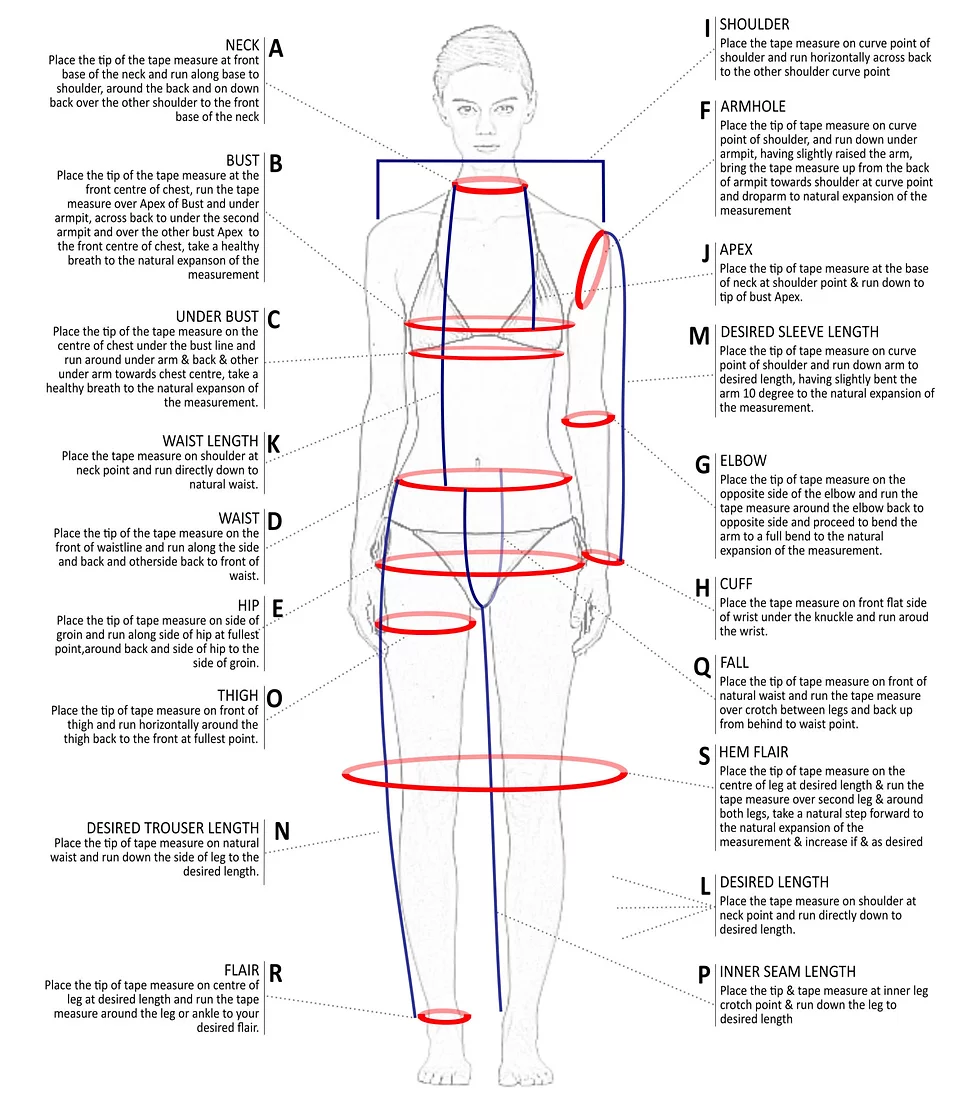 NECK A
Place the tip of the tape measure at front base of the neck and run along base to shoulder, around the back and on down back over the other shoulder to the front base of the neck

BUST B
Place the tip of the tape measure at the front centre of chest, run the tape measure over Apex of Bust and under armpit, across back to under the second armpit and over the other bust Apex to the front centre of chest, take a healthy breath to the natural expanson of the measurement

UNDER BUST C
Place the tip of the tape measure on the centre of chest under the bust line and run around under arm & back & other under arm towards chest centre, take a healthy breath to the natural expanson of the measurement.

WAIST LENGTH K
Place the tape measure on shoulder at neck point and run directly down to natural waist.

WAIST D
Place the tip of the tape measure on the front of waistline and run along the side and back and otherside back to front of waist.

HIP E
Place the tip of tape measure on side of groin and run along side of hip at fullest point,around back and side of hip to the side of groin.

THIGH O
Place the tip of tape measure on front of thigh and run horizontally around the thigh back to the front at fullest point.

DESIRED TROUSER LENGTH N
Place the tip of tape measure on natural waist and run down the side of leg to the desired length.

FLAIR R
Place the tip of tape measure on centre of leg at desired length and run the tape measure around the leg or ankle to your desired flair.

I SHOULDER
Place the tape measure on curve point of shoulder and run horizontally across back to the other shoulder curve point

F ARMHOLE
Place the tip of tape measure on curve point of shoulder, and run down under armpit, having slightly raised the arm, bring the tape measure up from the back of armpit towards shoulder at curve point and droparm to natural expansion of the measurement

J APEX
Place the tip of tape measure at the base of neck at shoulder point & run down to tip of bust Apex.

M DESIRED SLEEVE LENGTH
Place the tip of tape measure on curve point of shoulder and run down arm to desired length, having slightly bent the arm 10 degree to the natural expansion of the measurement.

G ELBOW
Place the tip of tape measure on the opposite side of the elbow and run the tape measure around the elbow back to opposite side and proceed to bend the arm to a full bend to the natural expansion of the measurement.

H CUFF
Place the tape measure on front flat side of wrist under the knuckle and run aroud the wrist.

Q FALL
Place the tip of tape measure on front of natural waist and run the tape measure over crotch between legs and back up from behind to waist point.

S HEM FLAIR
Place the tip of tape measure on the centre of leg at desired length & run the tape measure over second leg & around both legs, take a natural step forward to the natural expansion of the measurement & increase if & as desired

L DESIRED LENGTH
Place the tape measure on shoulder at neck point and run directly down to desired length.

P INNER SEAM LENGTH
Place the tip & tape measure at inner leg crotch point & run down the leg to desired length